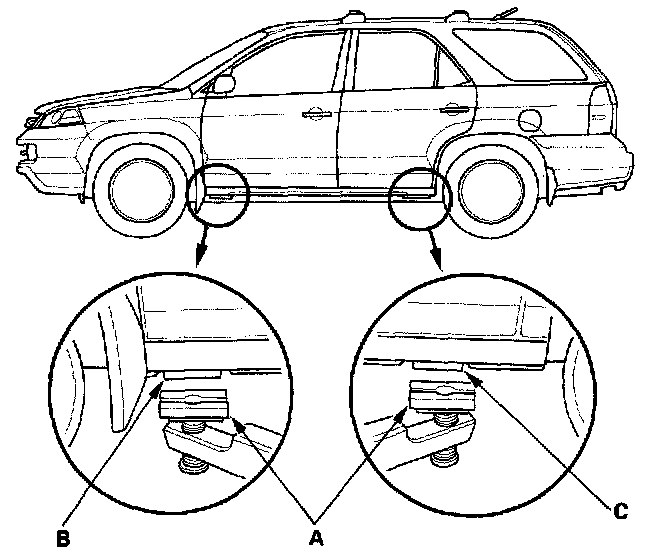 B

A

C