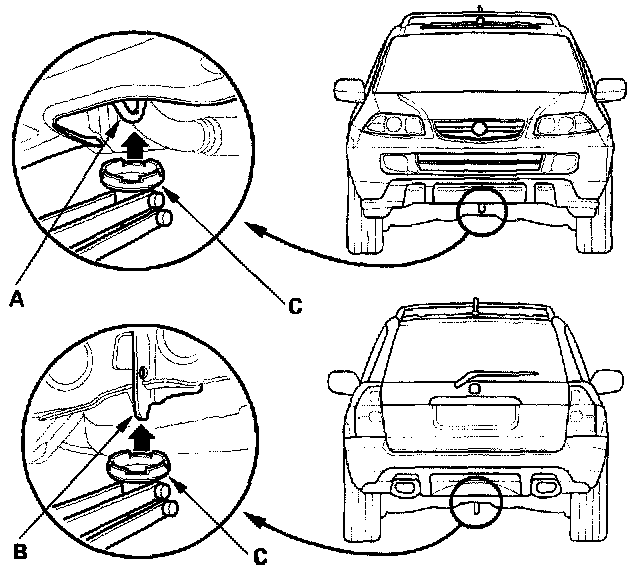 A

C

B

C