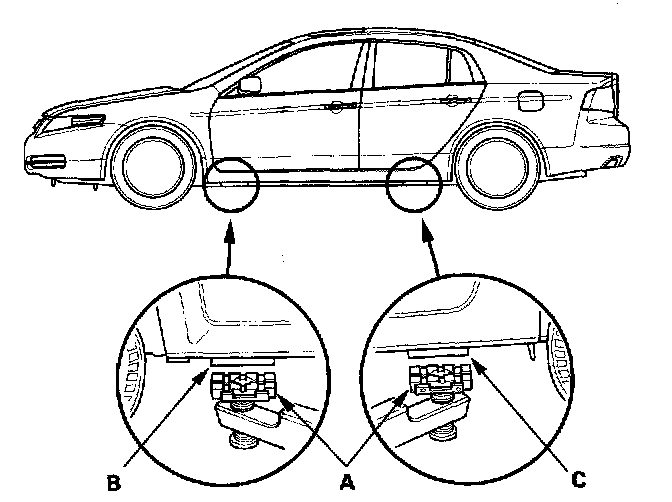 B

A

C