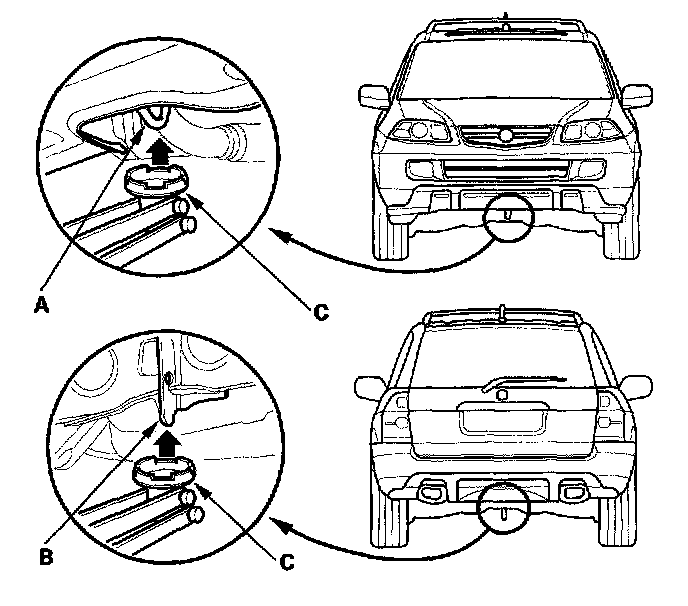 A

C

B

C