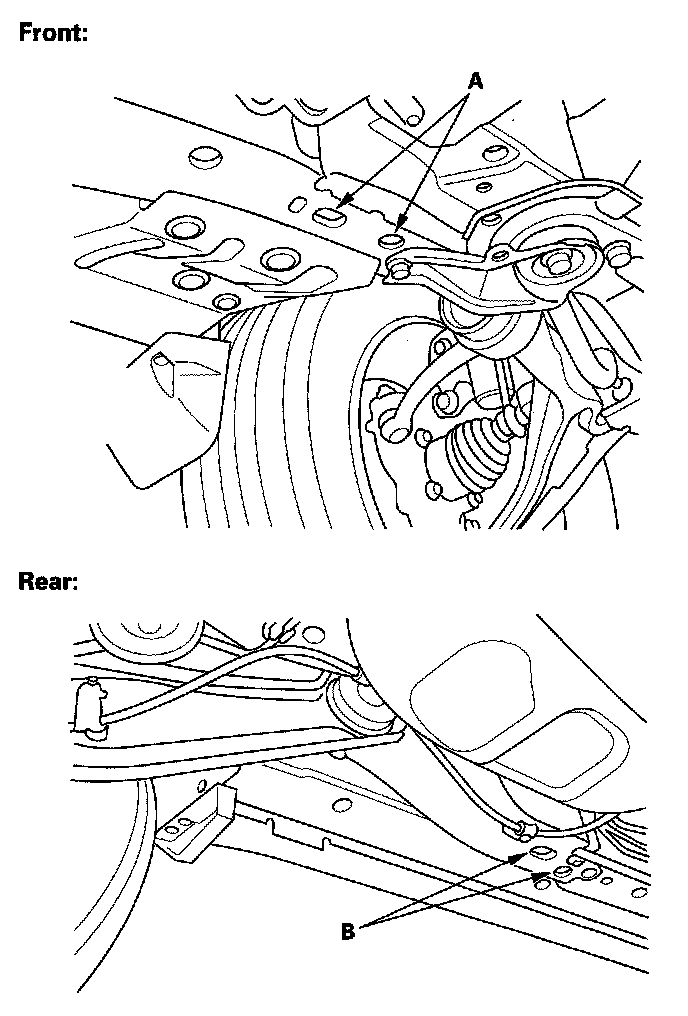 Front:

A

Rear:

B