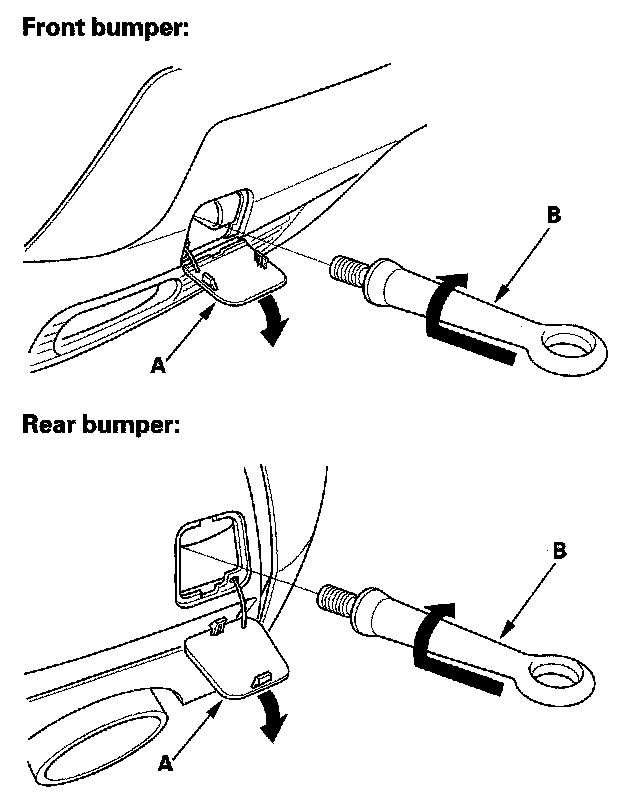 Front bumper:

B

A

Rear bumper:

B

A