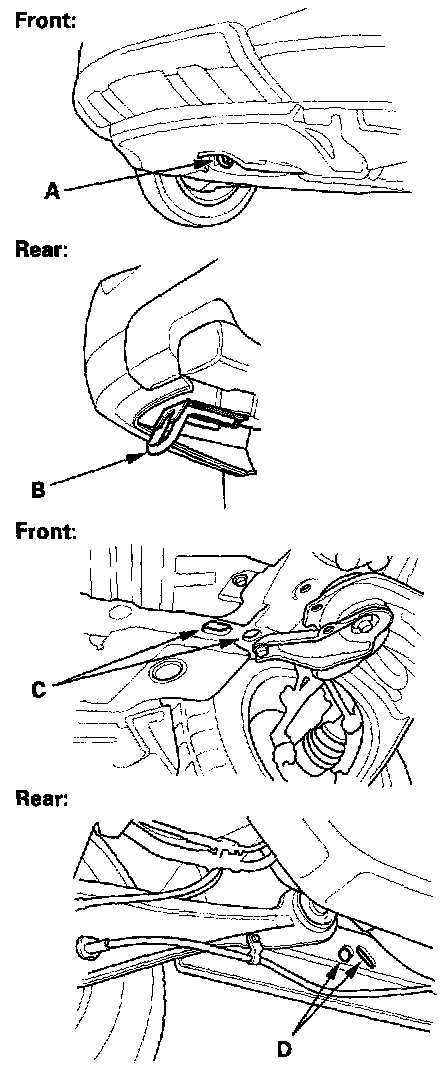 Front:

A

Rear:

B

Front:

C

Rear:

D