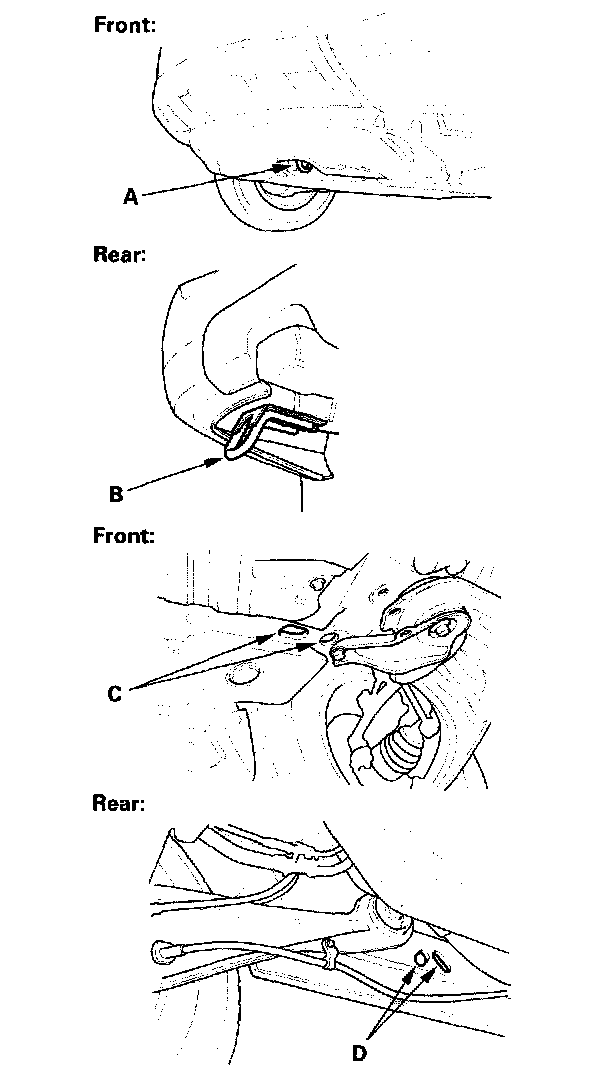 Front:

A

Rear:

B

Front:

C

Rear:

D