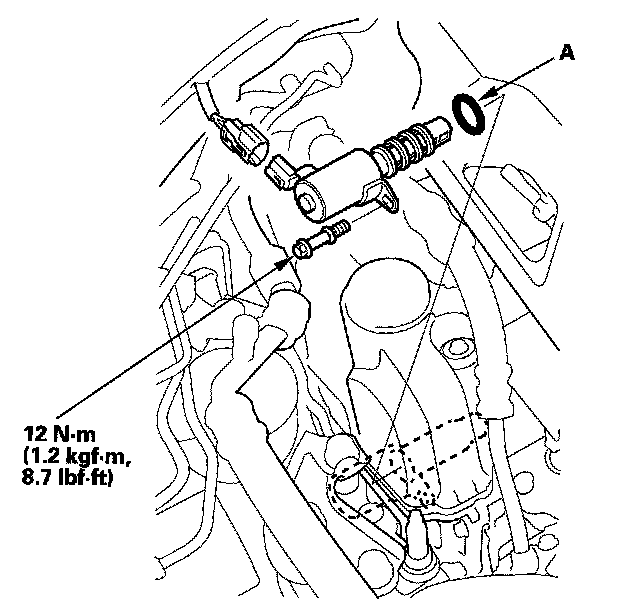 A

12 N·m
(1.2 kgf·m,
8.7 lbf·ft)