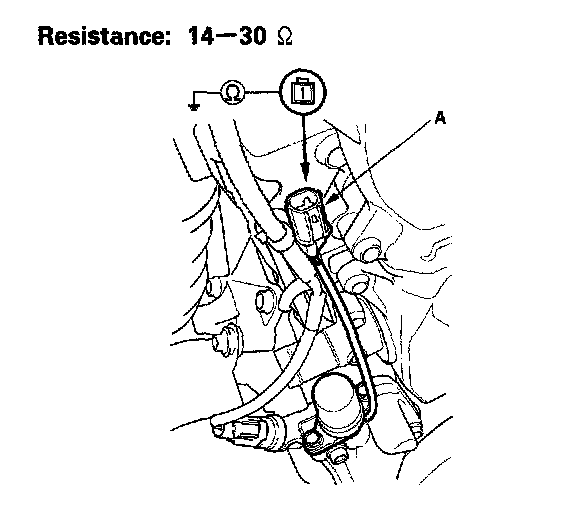 Resistance: 14—30 Ω

Ω

1

A