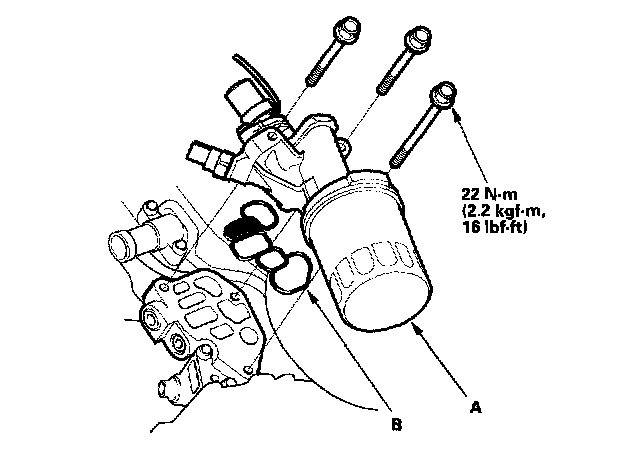 22 N·m
(2.2 kgf·m,
16 lbf·ft)

B

A