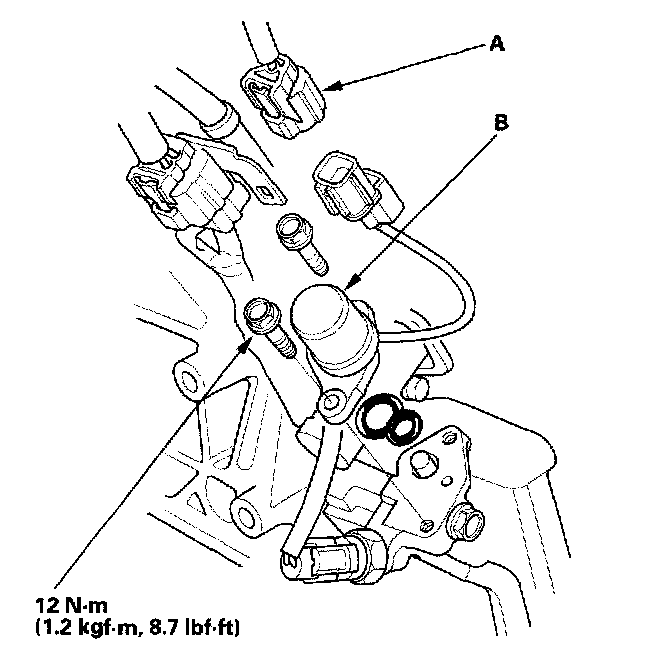 A

B

12 N·m
(1.2 kgf·m, 8.7 lbf·ft)