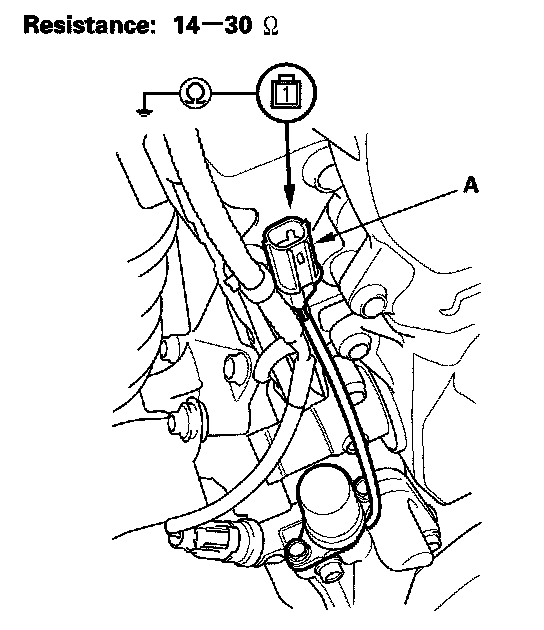 Resistance: 14—30 Ω

Ω

1

A