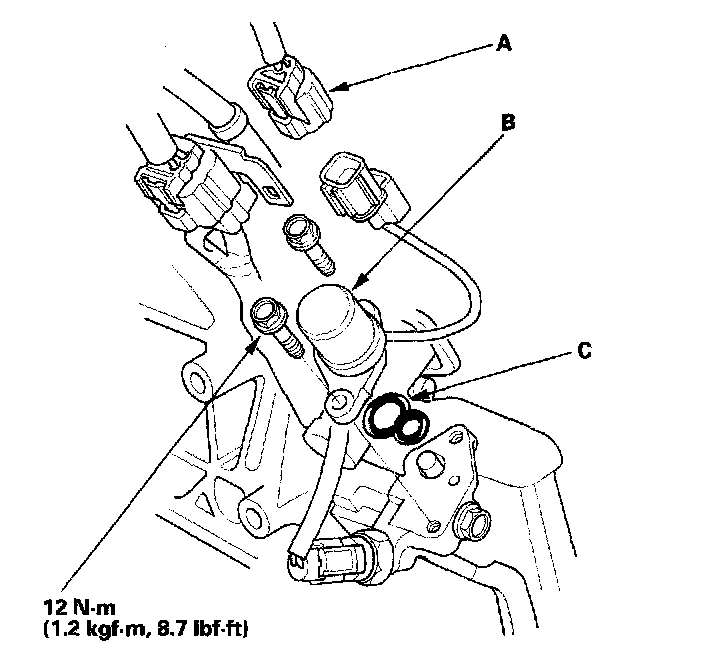 A

B

C

12 N·m
(1.2 kgf·m, 8.7 lbf·ft)