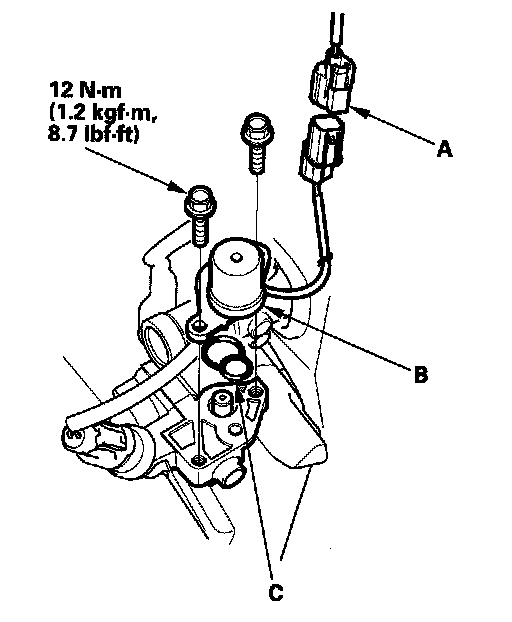 12 N·m
(1.2 kgf·m,
8.7 lbf·ft)

A

B

C