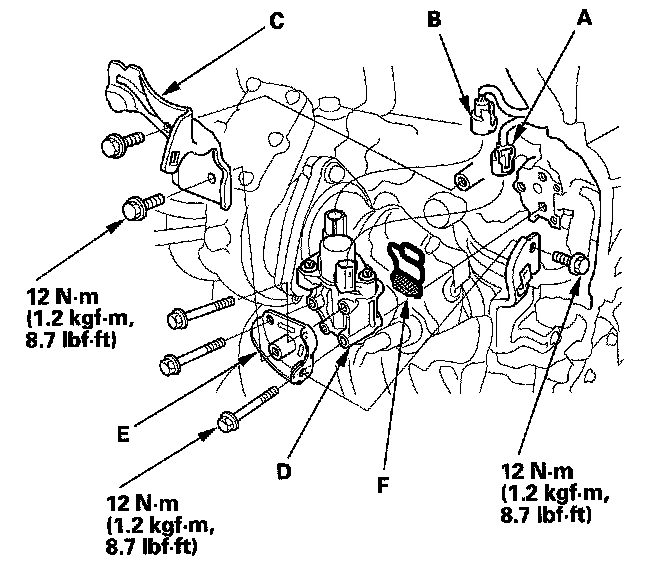 C

B

A

12 N·m
(1.2 kgf·m,
8.7 lbf·ft)

E

D

F

12 N·m
(1.2 kgf·m,
8.7 lbf·ft)

12 N·m
(1.2 kgf·m,
8.7 lbf·ft)