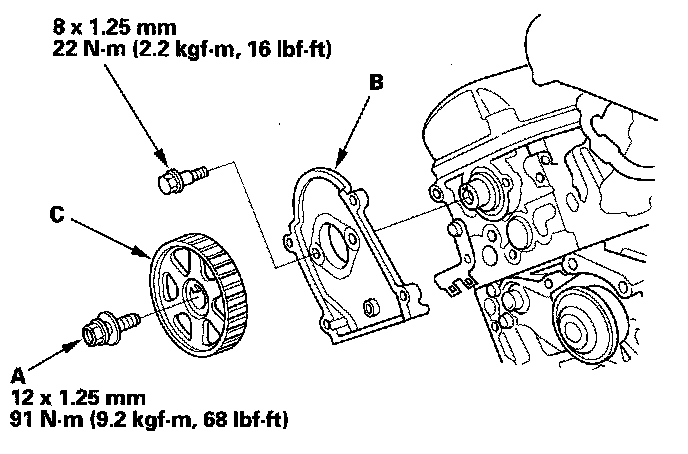 8 x 1.25 mm
22 N·m (2.2 kgf·m, 16 lbf·ft)

B

C

A
12 x 1.25 mm
91 N·m (9.2 kgf·m, 68 lbf·ft)