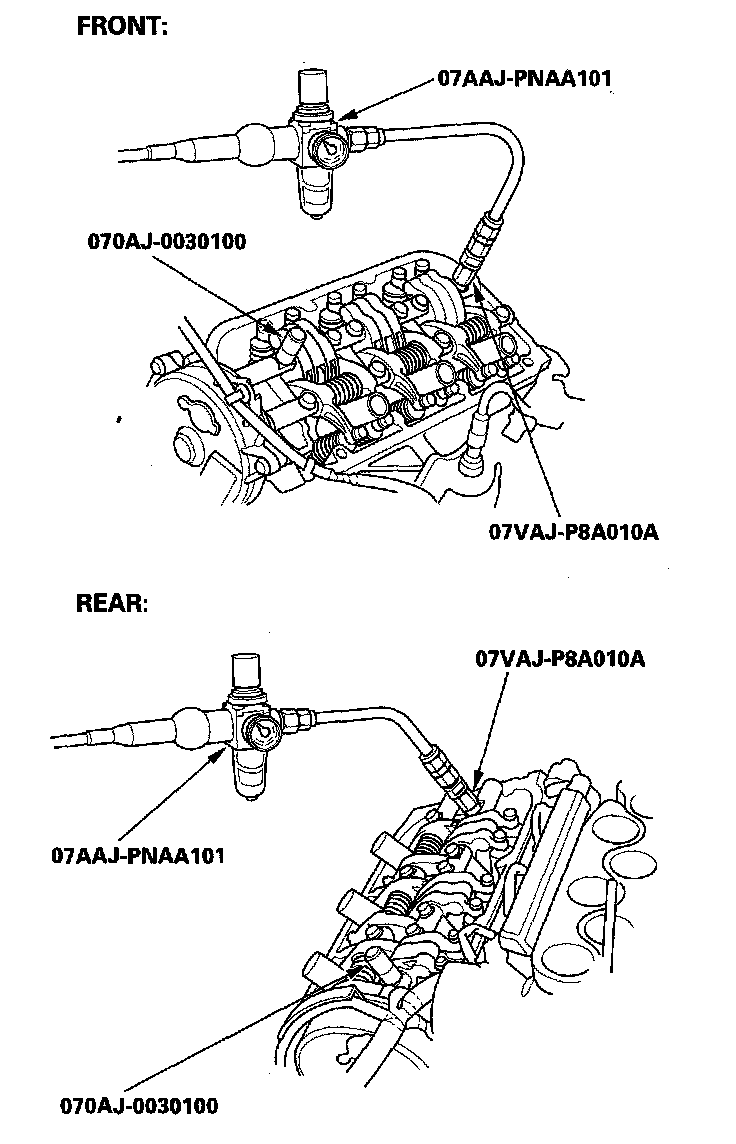 FRONT:

07AAJ-PNAA101

070AJ-0030100

07VAJ-P8A010A

REAR:

07VAJ-P8A010A

07AAJ-PNAA101

070AJ-0030100