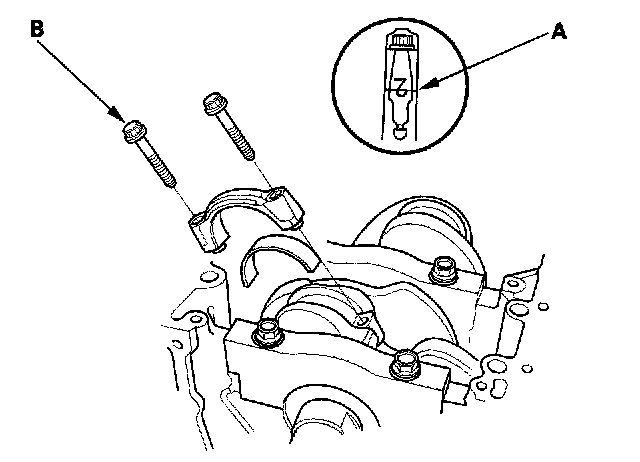 B

A

2