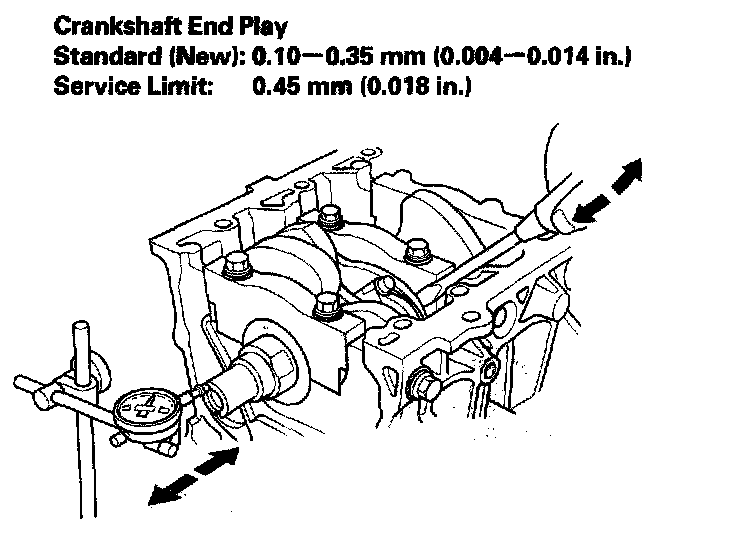 Crankshaft End Play
Standard (New): 0.10—0.35 mm (0.004—0.014 in.)
Service Limit: 0.45 mm (0.018 in.)