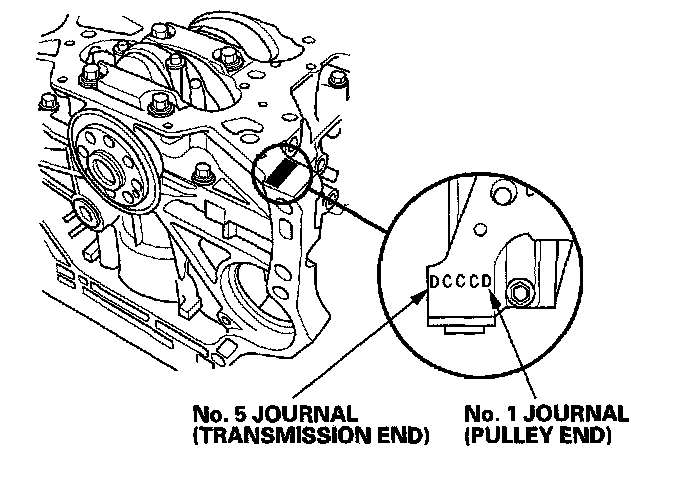 DCCCD

No. 5 JOURNAL
(TRANSMISSION END)

No. 1 JOURNAL
(PULLEY END)