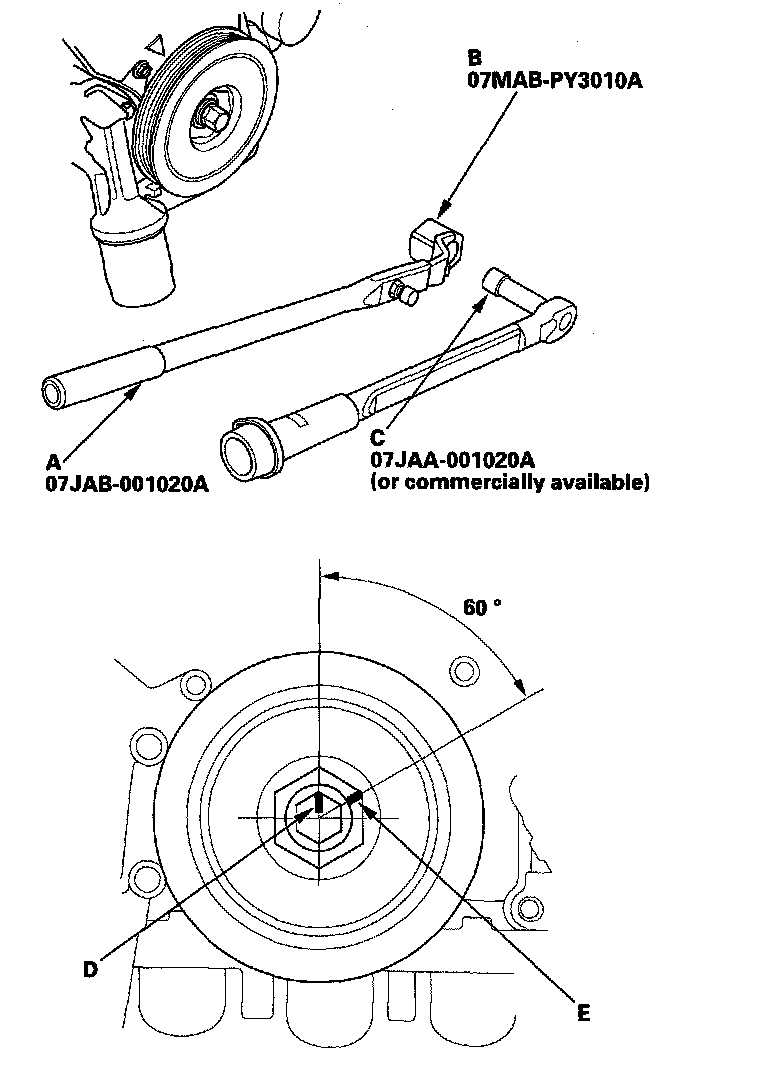 B
07MAB-PY3010A

A
07JAB-001020A

C
07JAA-001020A
(or commercially available)

60 °

D

E