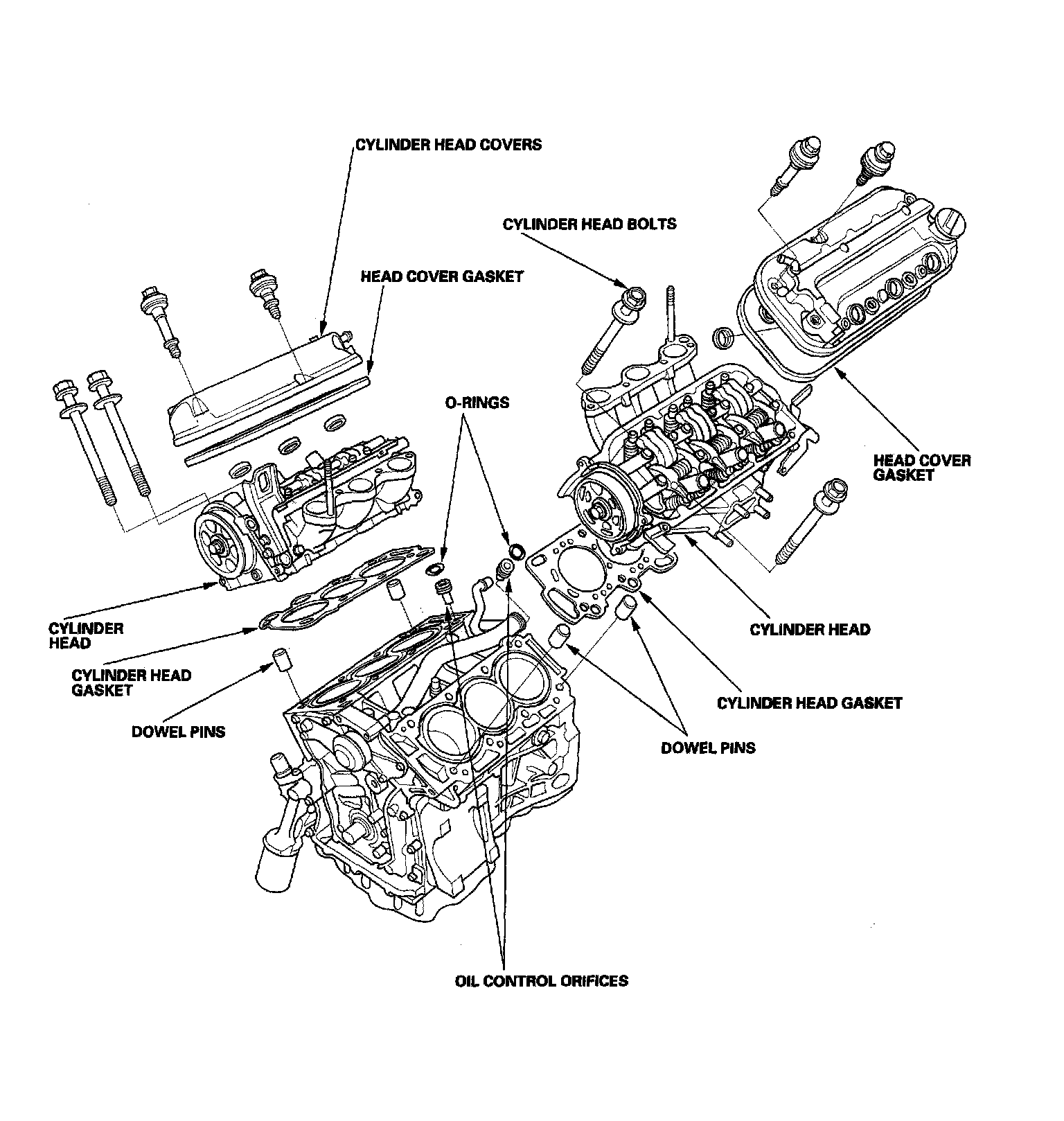 CYLINDER HEAD COVERS

CYLINDER HEAD BOLTS

HEAD COVER GASKET

O-RINGS

HEAD COVER GASKET

CYLINDER HEAD

CYLINDER HEAD GASKET

DOWEL PINS

CYLINDER HEAD

CYLINDER HEAD GASKET

DOWEL PINS

OIL CONTROL ORIFICES