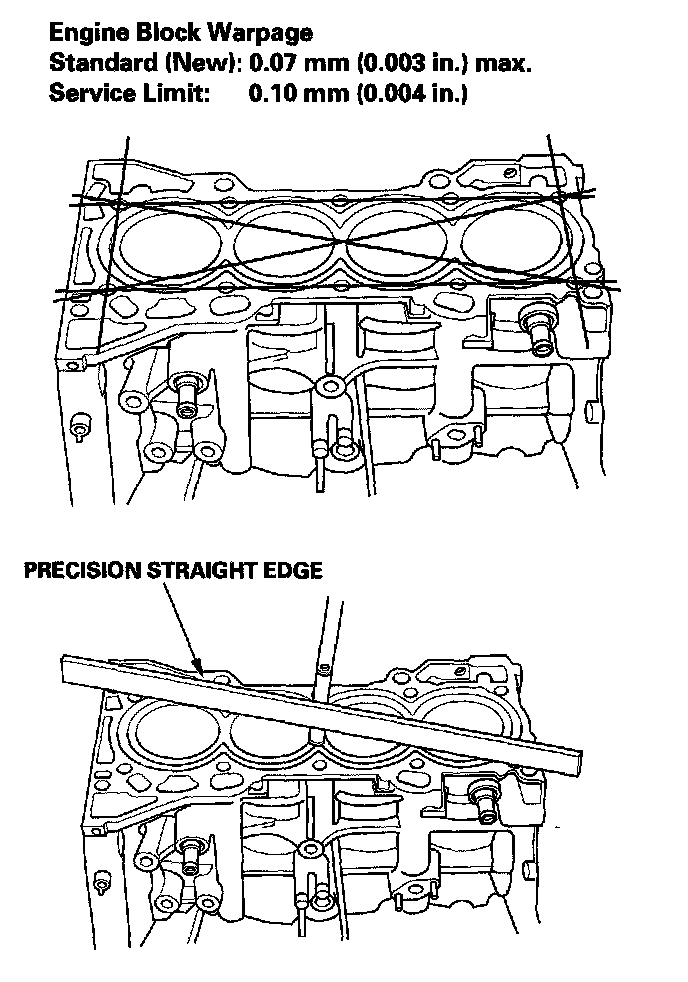 Engine Block Warpage
Standard (New): 0.07 mm (0.003 in.) max.
Service Limit: 0.10 mm (0.004 in.)

PRECISION STRAIGHT EDGE