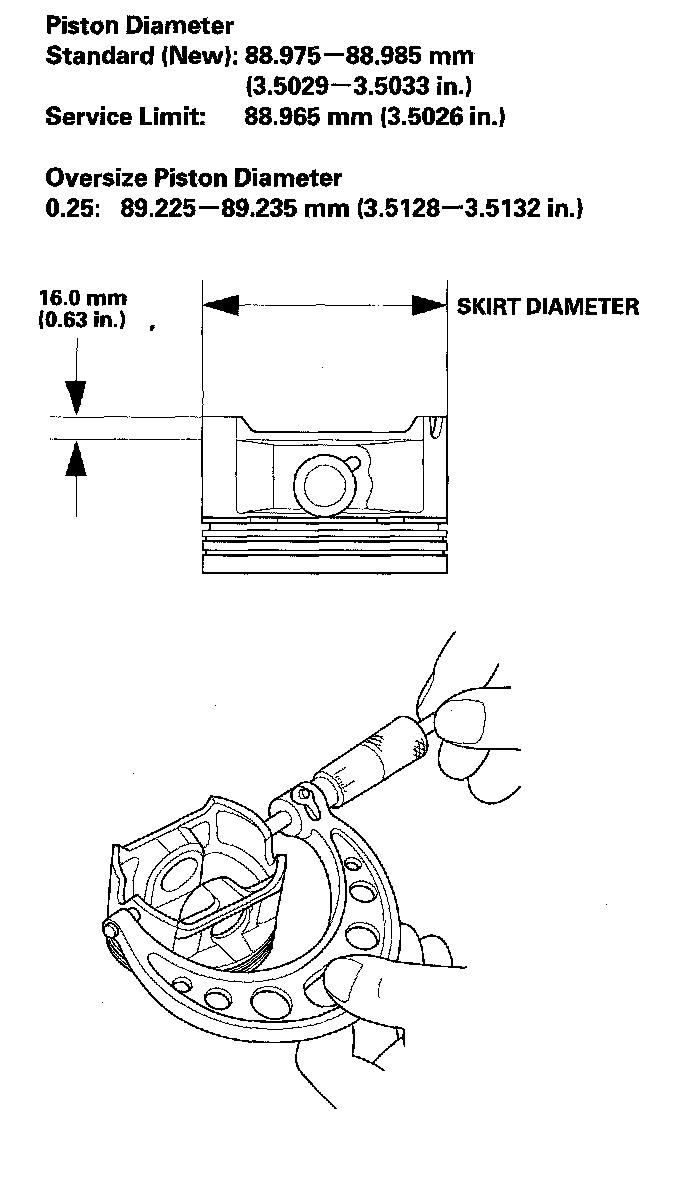 Piston Diameter
Standard (New): 88.975—88.985 mm (3.5029—3.5033 in.)
Service Limit: 88.965 mm (3.5026 in.)

Oversize Piston Diameter
0.25: 89.225—89.235 mm (3.5128—3.5132 in.)

16.0 mm (0.63 in.)

SKIRT DIAMETER