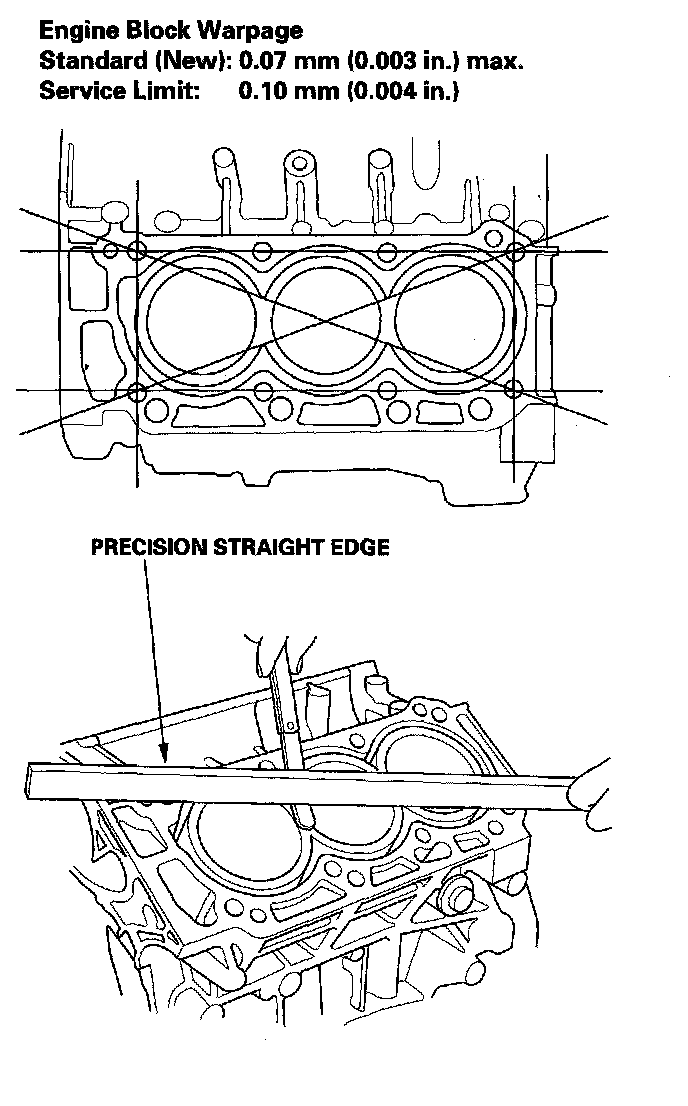 Engine Block Warpage
Standard (New): 0.07 mm (0.003 in.) max.
Service Limit: 0.10 mm (0.004 in.)

PRECISION STRAIGHT EDGE