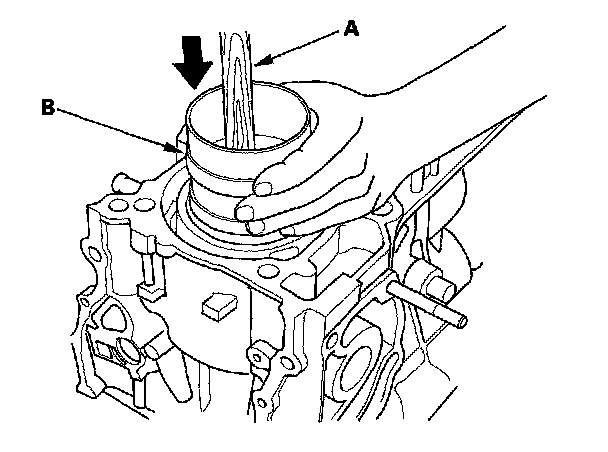 A

B