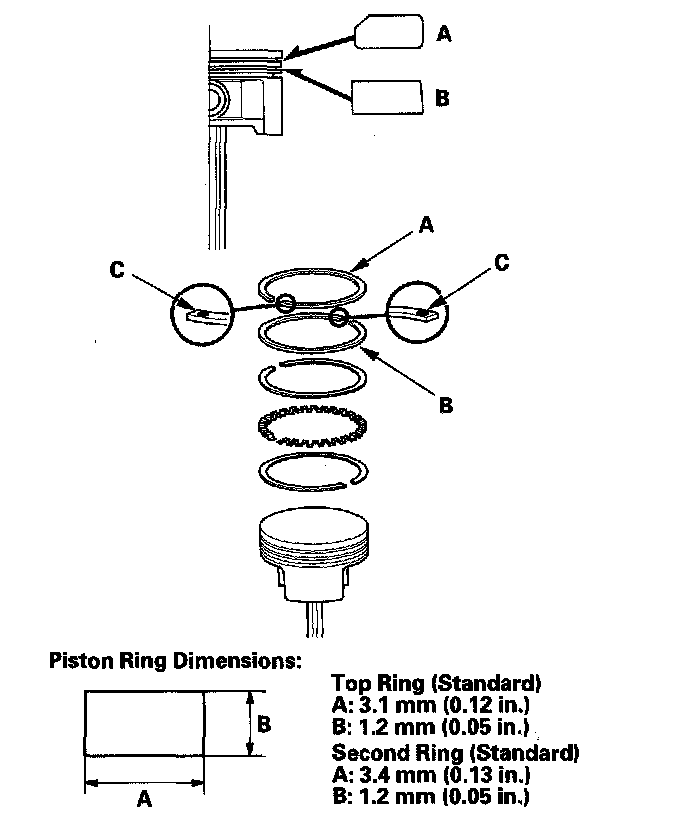 A

B

A

C

C

B

Piston Ring Dimensions:

B

A

Top Ring (Standard)
A: 3.1 mm (0.12 in.)
B: 1.2 mm (0.05 in.)
Second Ring (Standard)
A: 3.4 mm (0.13 in.)
B: 1.2 mm (0.05 in.)