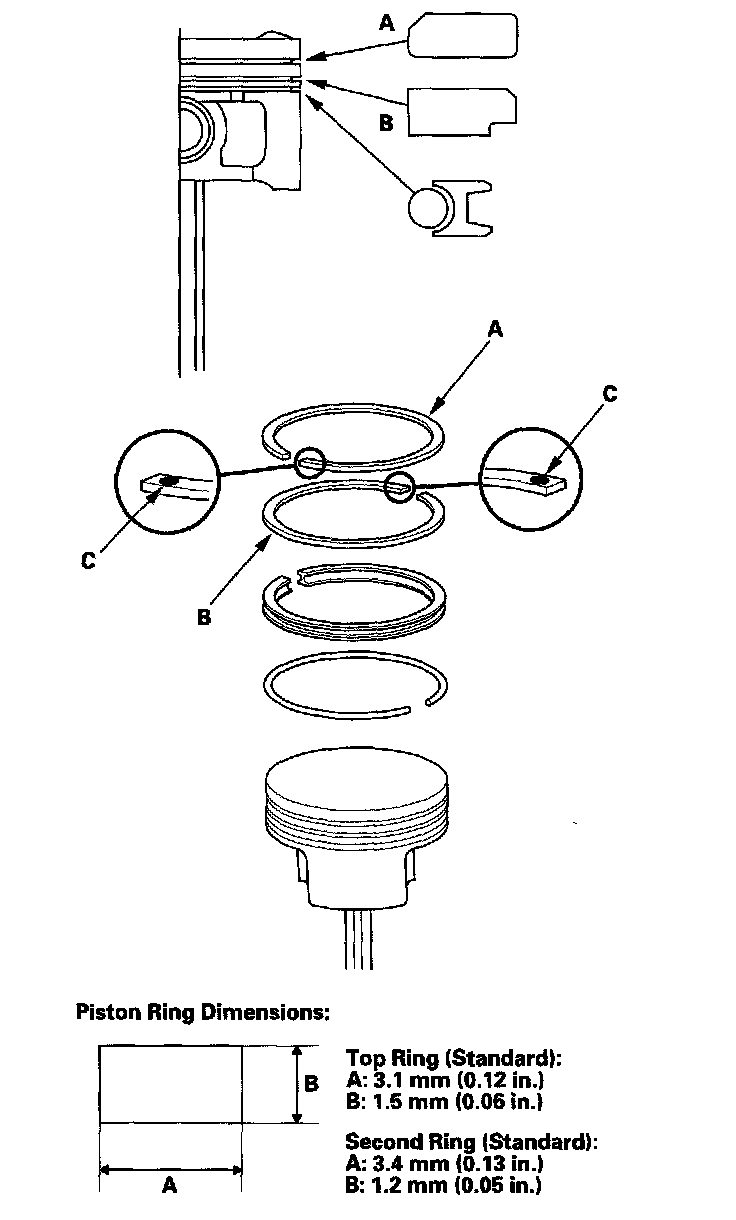 A

B

A

C

C

B

Piston Ring Dimensions:

B

A

Top Ring (Standard):
A: 3.1 mm (0.12 in.)
B: 1.5 mm (0.06 in.)

Second Ring (Standard):
A: 3.4 mm (0.13 in.)
B: 1.2 mm (0.05 in.)