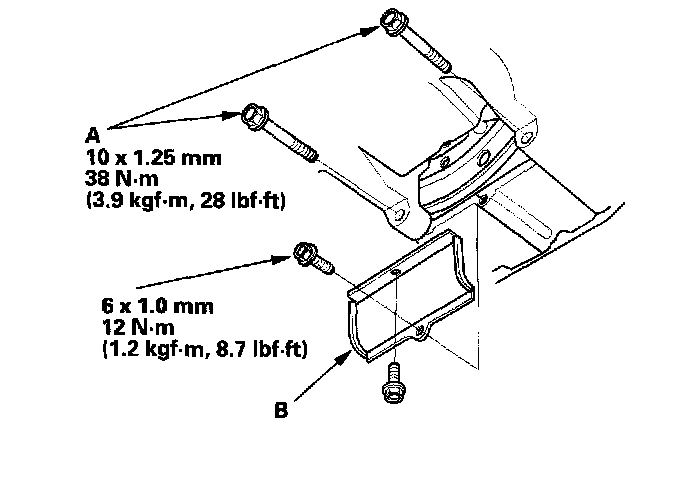 A
10 x 1.25 mm
38 N·m
(3.9 kgf·m, 28 lbf·ft)

6 x 1.0 mm
12 N·m
(1.2 kgf·m, 8.7 lbf·ft)

B