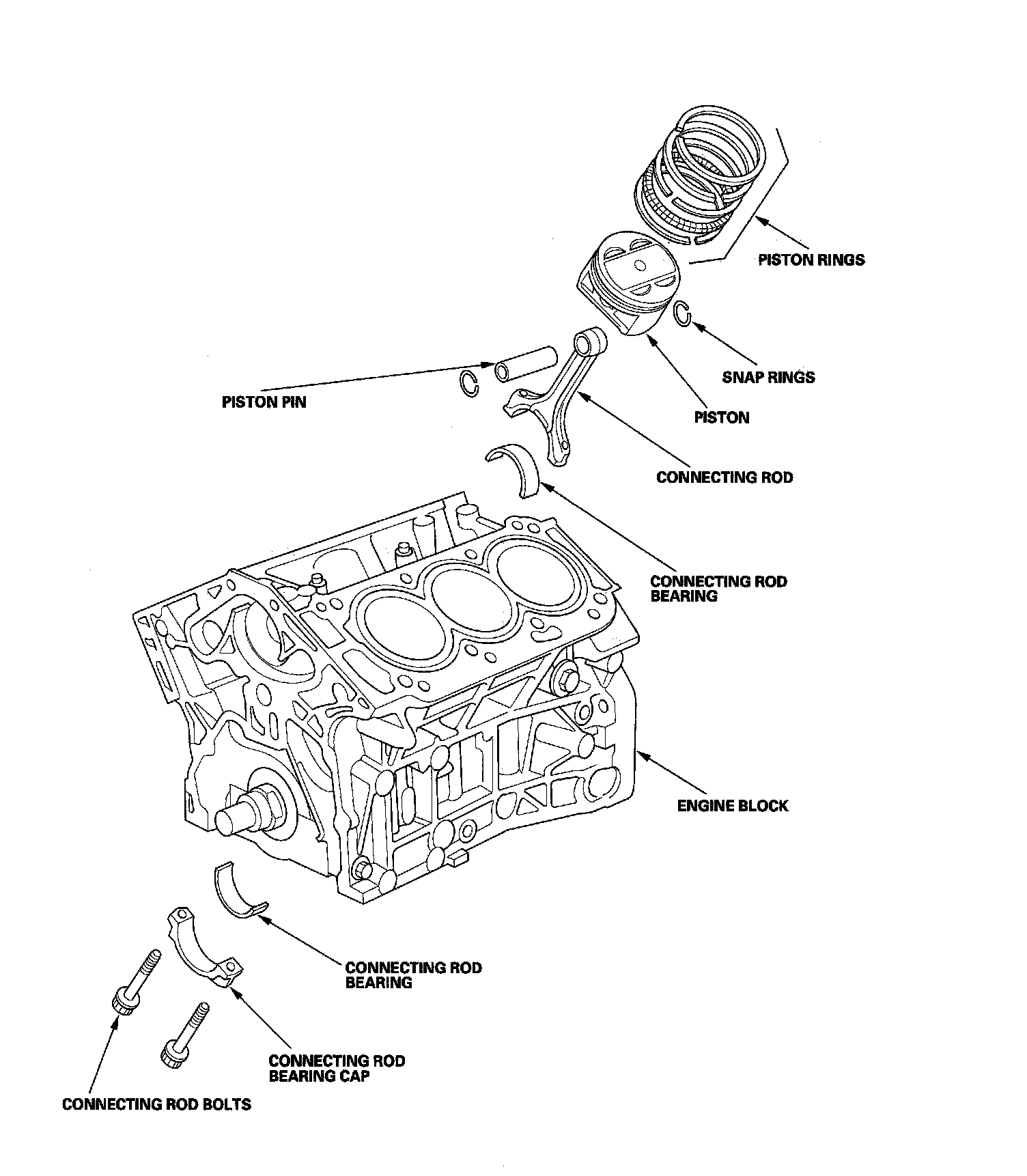 PISTON RINGS

SNAP RINGS

PISTON PIN

PISTON

CONNECTING ROD

CONNECTING ROD BEARING

ENGINE BLOCK

CONNECTING ROD BEARING

CONNECTING ROD BEARING CAP

CONNECTING ROD BOLTS