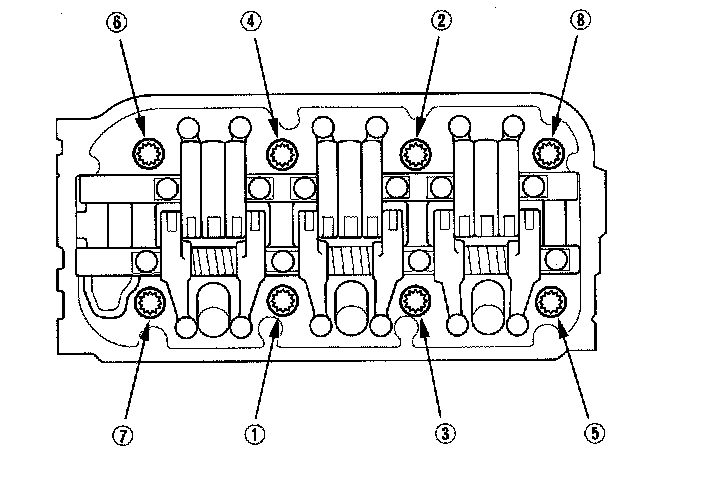 ⑥
④
②
⑧
⑦
①
③
⑤