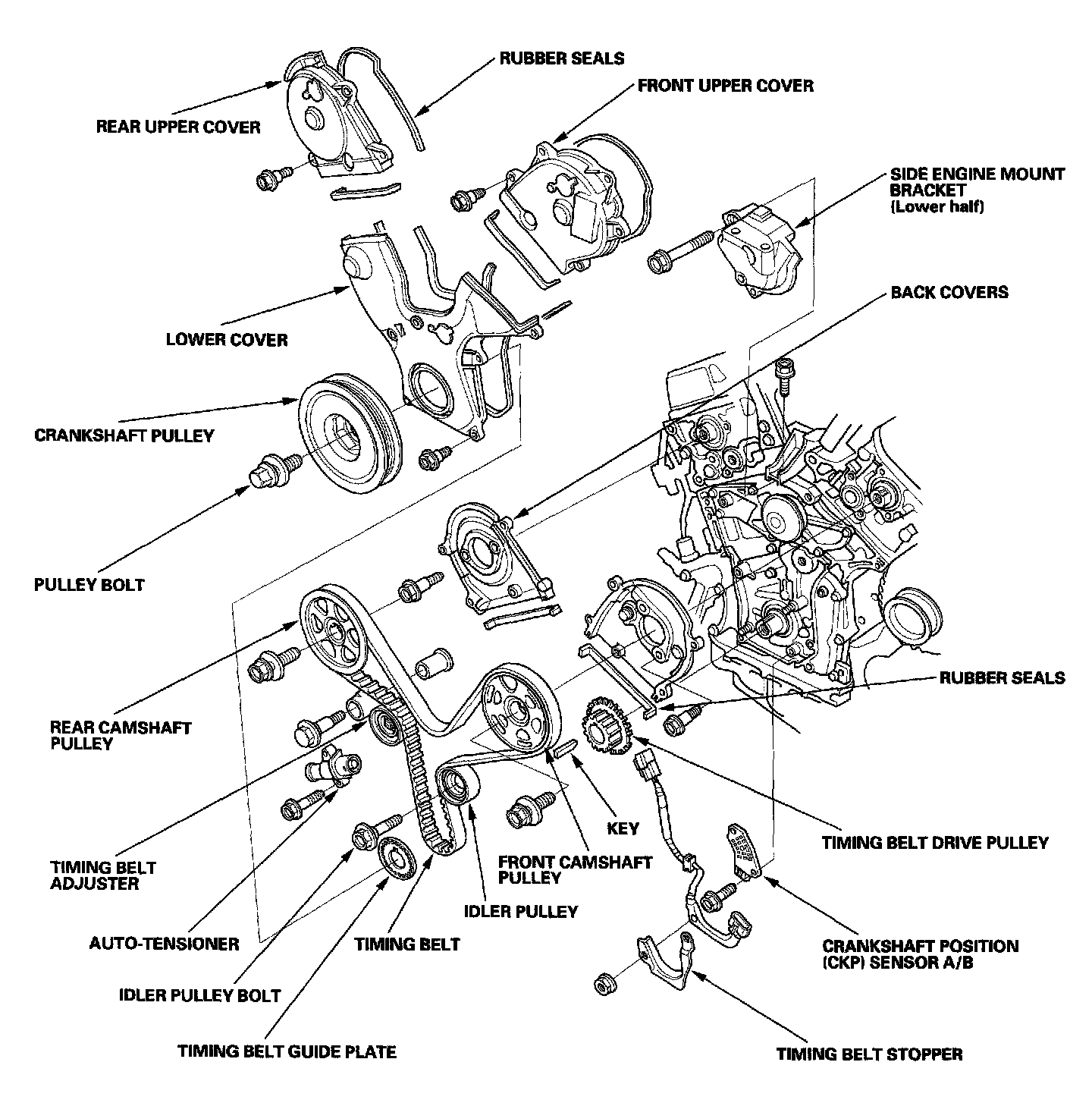 RUBBER SEALS
FRONT UPPER COVER
REAR UPPER COVER
SIDE ENGINE MOUNT BRACKET
(Lower half)
BACK COVERS
LOWER COVER
CRANKSHAFT PULLEY
PULLEY BOLT
RUBBER SEALS
REAR CAMSHAFT PULLEY
KEY
TIMING BELT DRIVE PULLEY
TIMING BELT ADJUSTER
FRONT CAMSHAFT PULLEY
IDLER PULLEY
AUTO-TENSIONER
TIMING BELT
CRANKSHAFT POSITION (CKP) SENSOR A/B
IDLER PULLEY BOLT
TIMING BELT GUIDE PLATE
TIMING BELT STOPPER