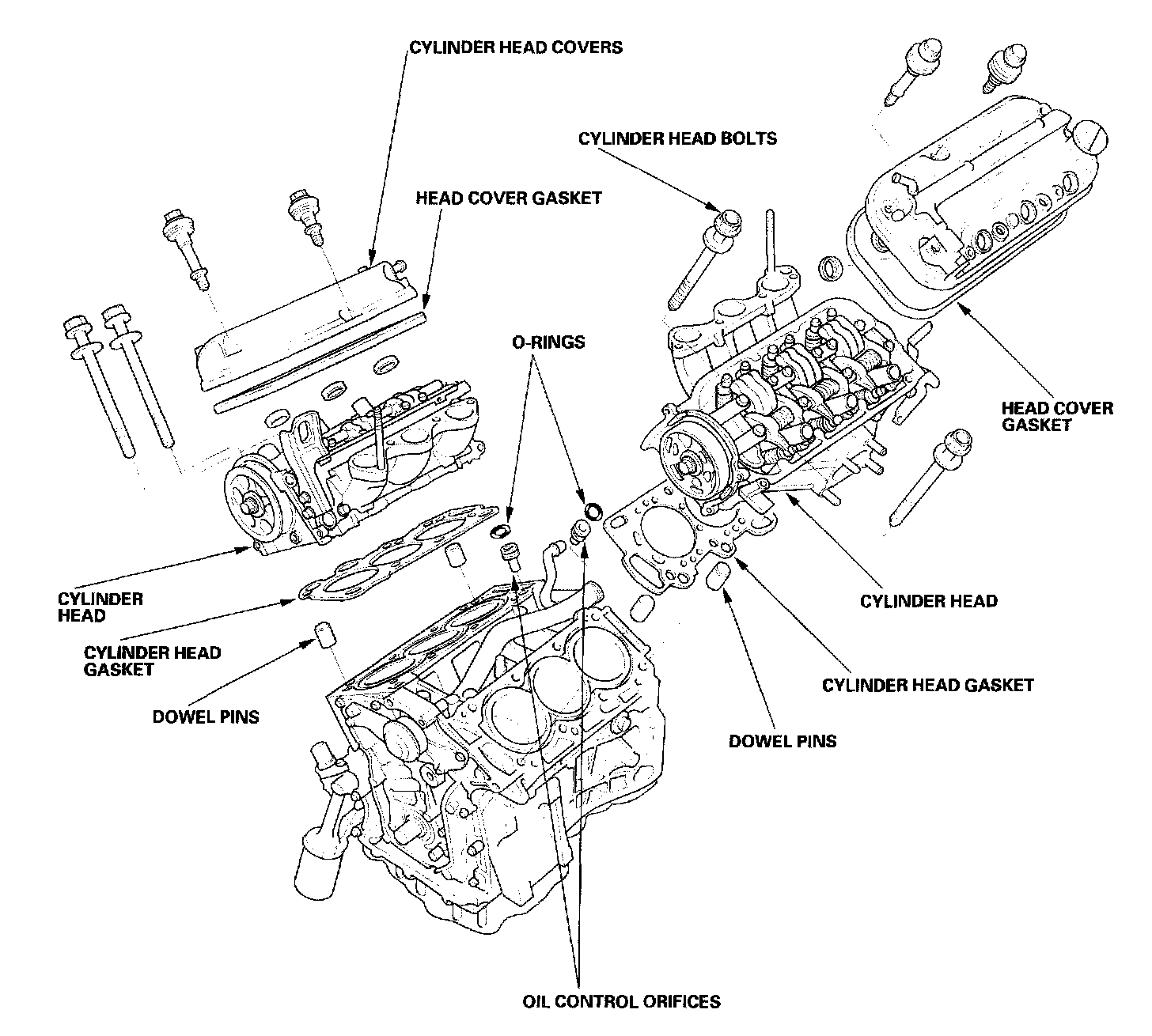 CYLINDER HEAD COVERS

CYLINDER HEAD BOLTS

HEAD COVER GASKET

O-RINGS

HEAD COVER GASKET

CYLINDER HEAD

CYLINDER HEAD GASKET

DOWEL PINS

CYLINDER HEAD

CYLINDER HEAD GASKET

DOWEL PINS

OIL CONTROL ORIFICES