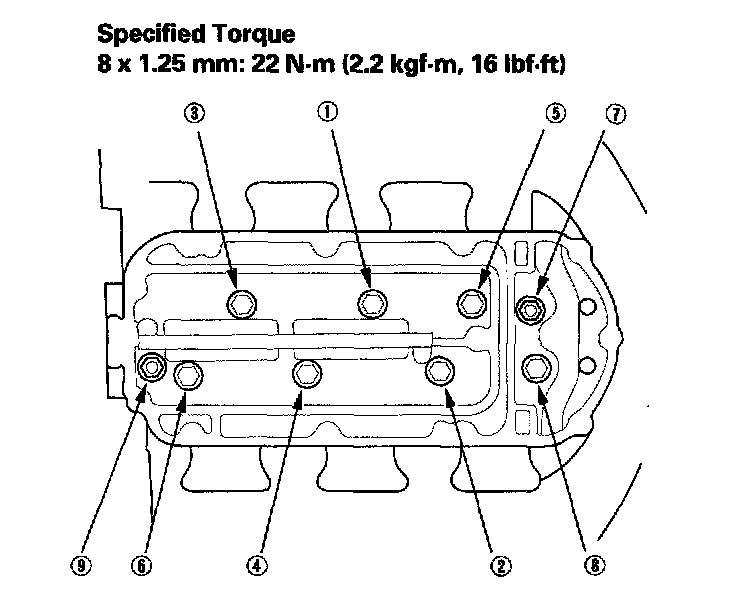 Specified Torque
8 x 1.25 mm: 22 N·m (2.2 kgf·m, 16 lbf·ft)

③ ① ⑤ ⑦

⑨ ⑥ ④ ② ⑧