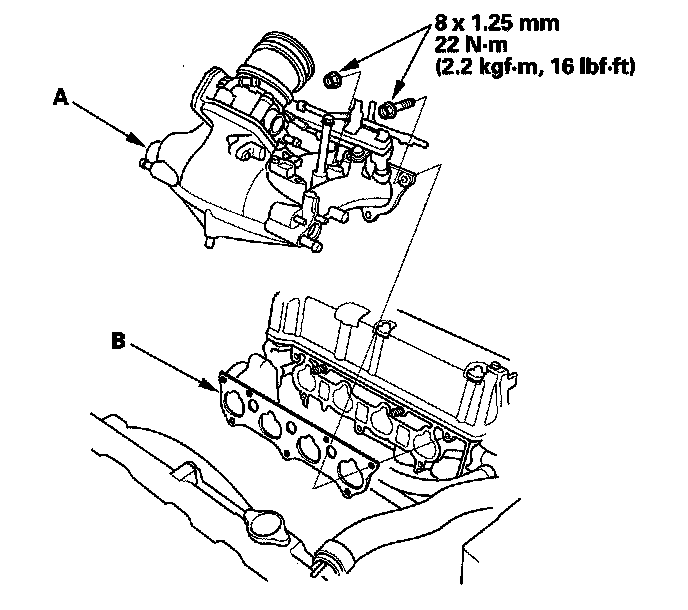 8 x 1.25 mm
22 N·m
(2.2 kgf·m, 16 lbf·ft)

A

B