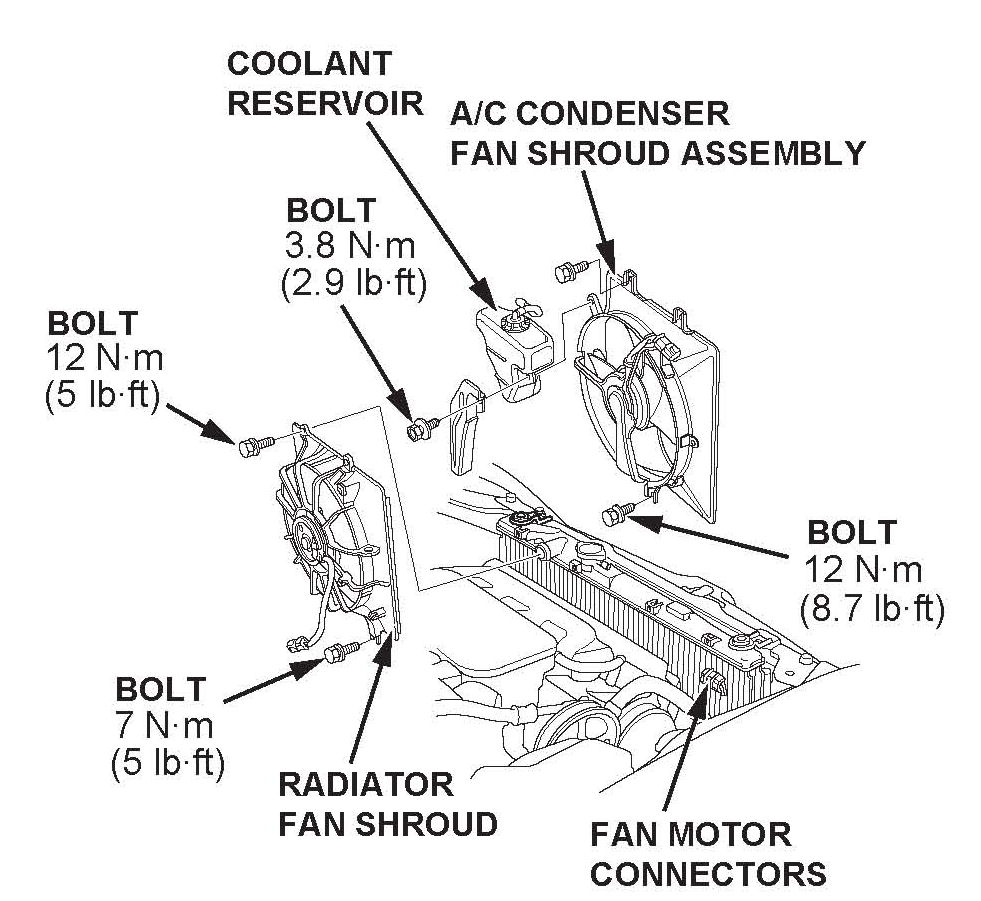 COOLANT RESERVOIR

A/C CONDENSER FAN SHROUD ASSEMBLY

BOLT
3.8 N·m
(2.9 lb·ft)

BOLT
12 N·m
(5 lb·ft)

BOLT
12 N·m
(8.7 lb·ft)

BOLT
7 N·m
(5 lb·ft)

RADIATOR FAN SHROUD

FAN MOTOR CONNECTORS