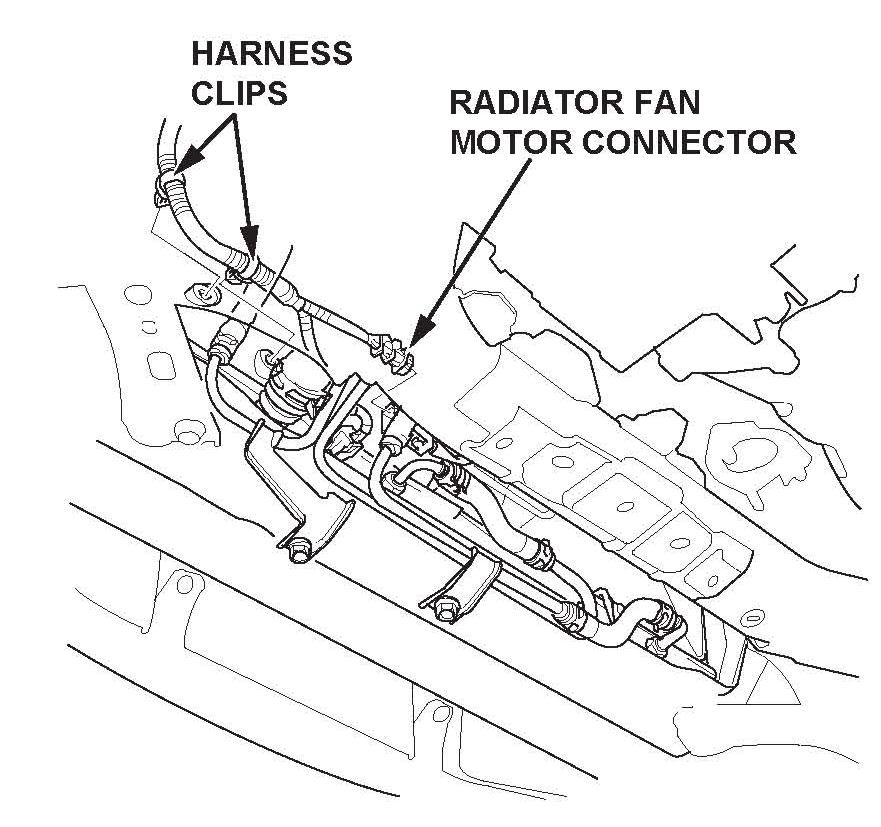 HARNESS CLIPS

RADIATOR FAN MOTOR CONNECTOR