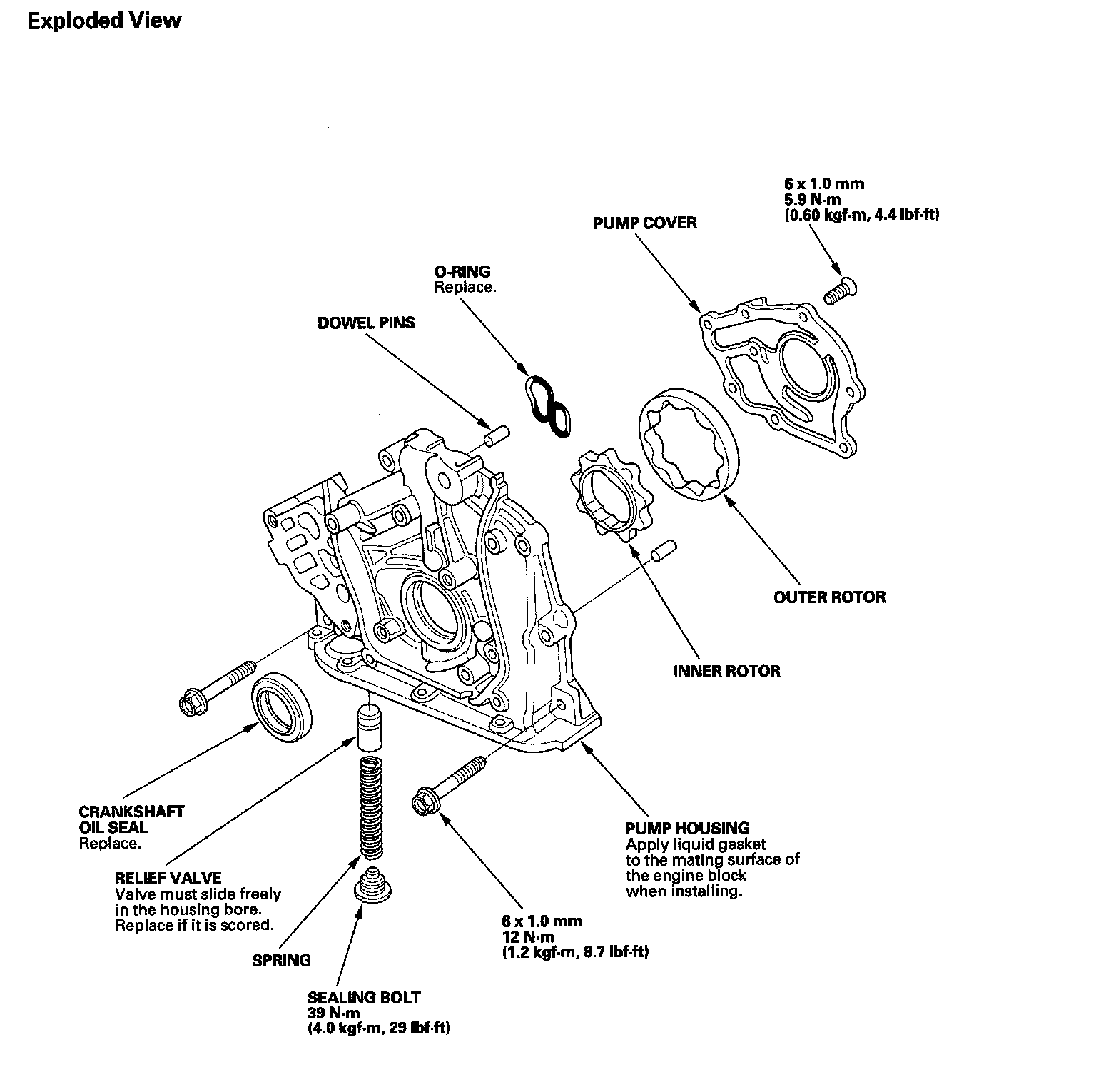 Exploded View

6 x 1.0 mm
5.9 N·m
(0.60 kgf·m, 4.4 lbf·ft)

PUMP COVER

O-RING
Replace.

DOWEL PINS

OUTER ROTOR

INNER ROTOR

CRANKSHAFT
OIL SEAL
Replace.

RELIEF VALVE
Valve must slide freely in the housing bore. Replace if it is scored.

SPRING

SEALING BOLT
39 N·m
(4.0 kgf·m, 29 lbf·ft)

6 x 1.0 mm
12 N·m
(1.2 kgf·m, 8.7 lbf·ft)

PUMP HOUSING
Apply liquid gasket to the mating surface of the engine block when installing.