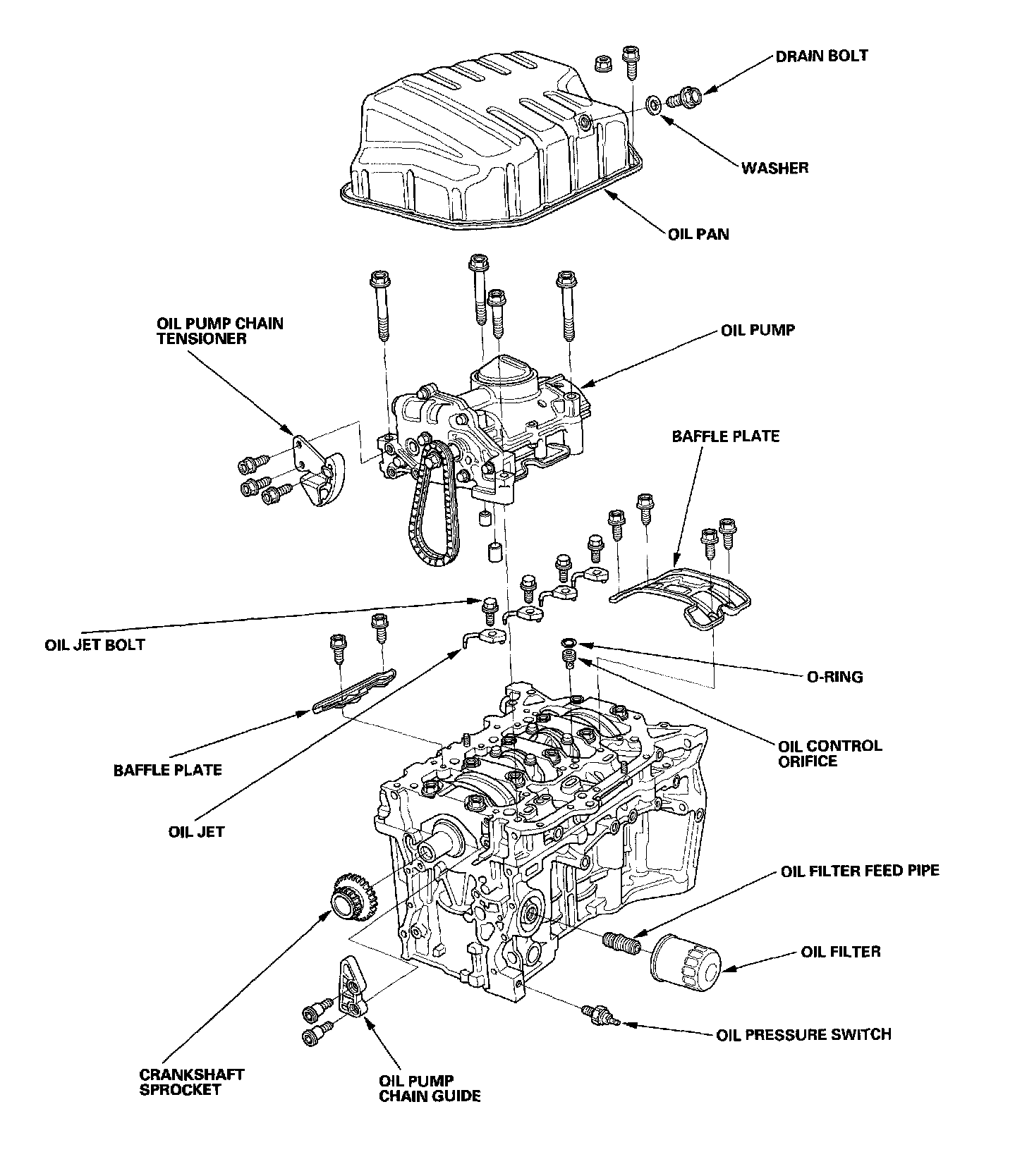 DRAIN BOLT

WASHER

OIL PAN

OIL PUMP CHAIN TENSIONER

OIL PUMP

BAFFLE PLATE

OIL JET BOLT

O-RING

OIL CONTROL ORIFICE

BAFFLE PLATE

OIL JET

OIL FILTER FEED PIPE

OIL FILTER

OIL PRESSURE SWITCH

CRANKSHAFT SPROCKET

OIL PUMP CHAIN GUIDE