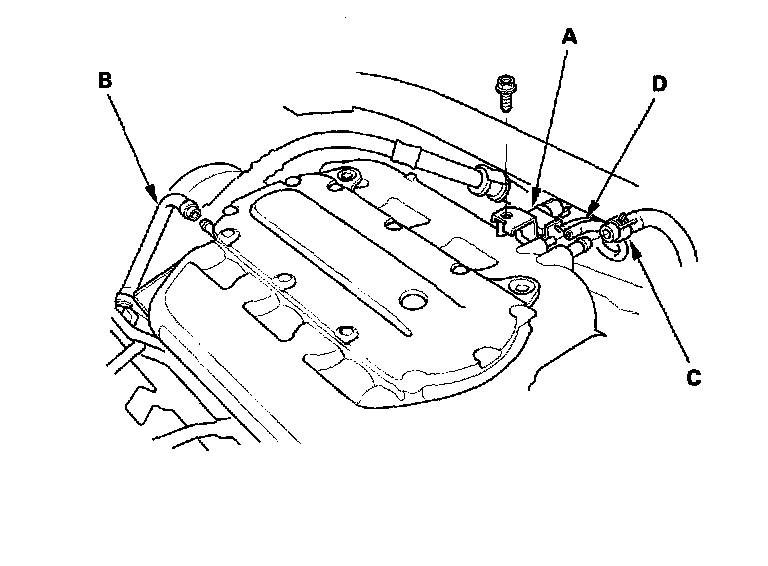 A
B
D
C