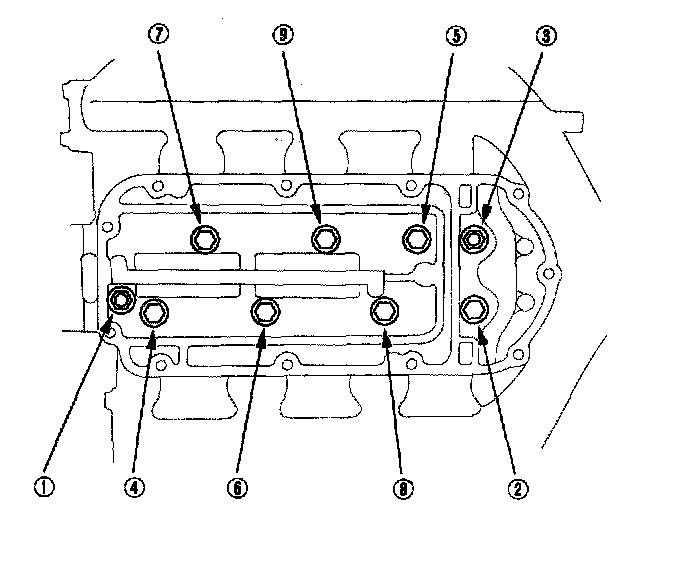 ⑦ ⑨ ⑤ ③

① ④ ⑥ ⑧ ②