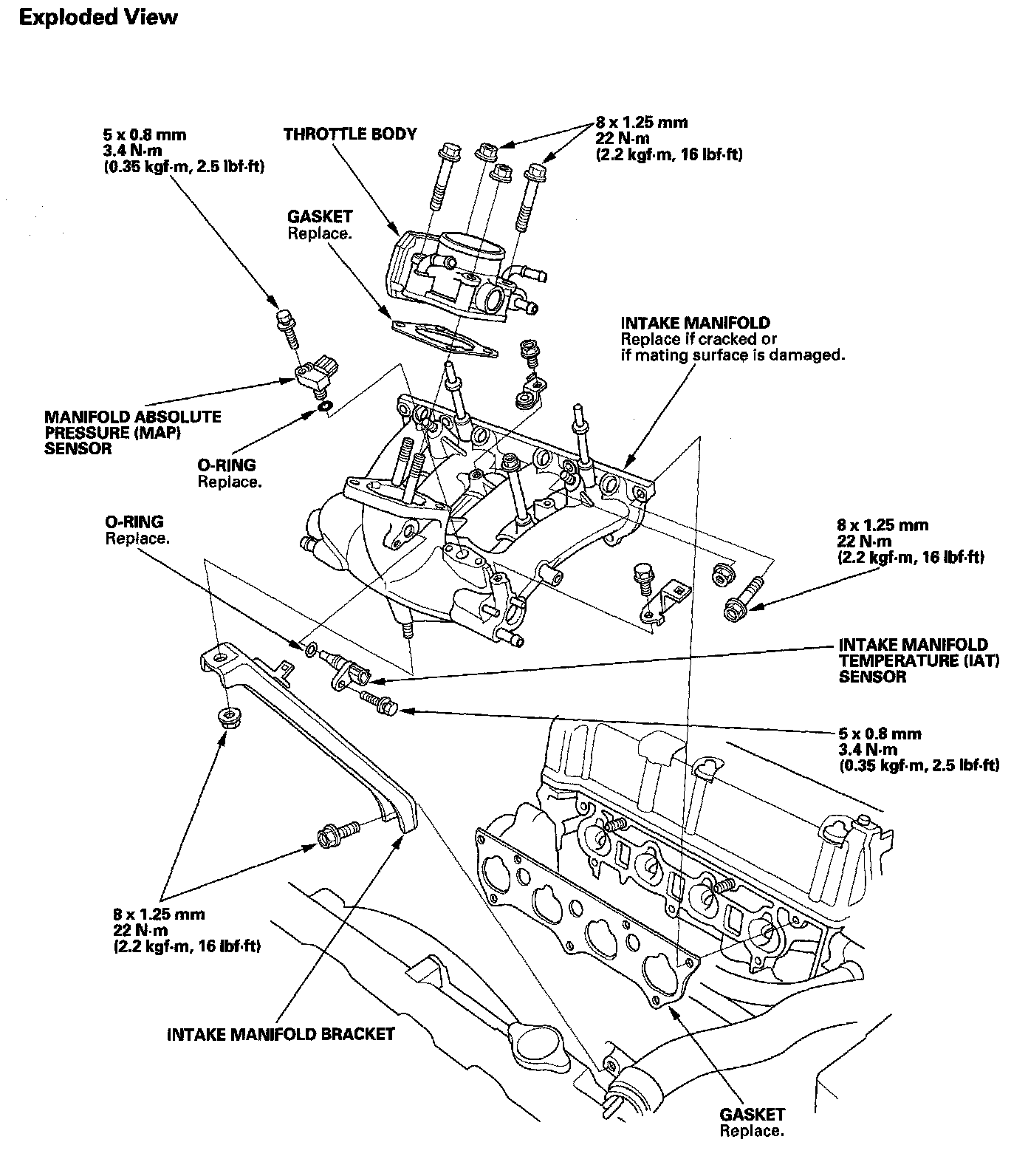 Exploded View

5 x 0.8 mm
3.4 N·m
(0.35 kgf·m, 2.5 lbf·ft)

THROTTLE BODY

8 x 1.25 mm
22 N·m
(2.2 kgf·m, 16 lbf·ft)

GASKET
Replace.

INTAKE MANIFOLD
Replace if cracked or
if mating surface is damaged.

MANIFOLD ABSOLUTE
PRESSURE (MAP)
SENSOR

O-RING
Replace.

O-RING
Replace.

8 x 1.25 mm
22 N·m
(2.2 kgf·m, 16 lbf·ft)

INTAKE MANIFOLD
TEMPERATURE (IAT)
SENSOR

5 x 0.8 mm
3.4 N·m
(0.35 kgf·m, 2.5 lbf·ft)

8 x 1.25 mm
22 N·m
(2.2 kgf·m, 16 lbf·ft)

INTAKE MANIFOLD BRACKET

GASKET
Replace.