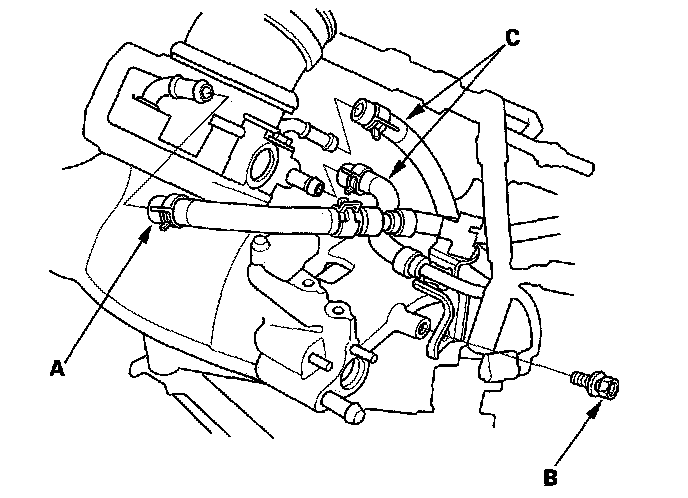 C

A

B