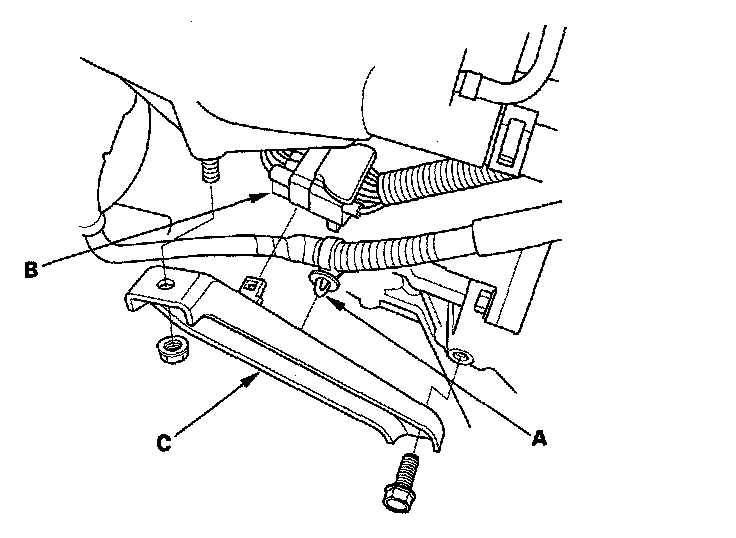 B
C
A