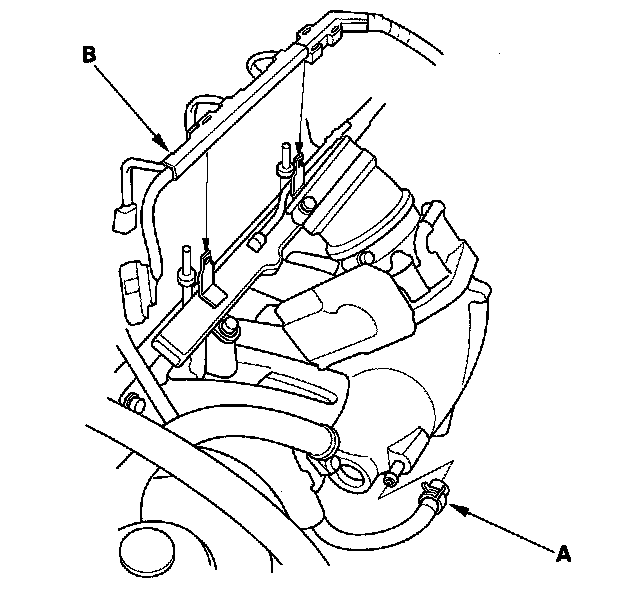 B

A