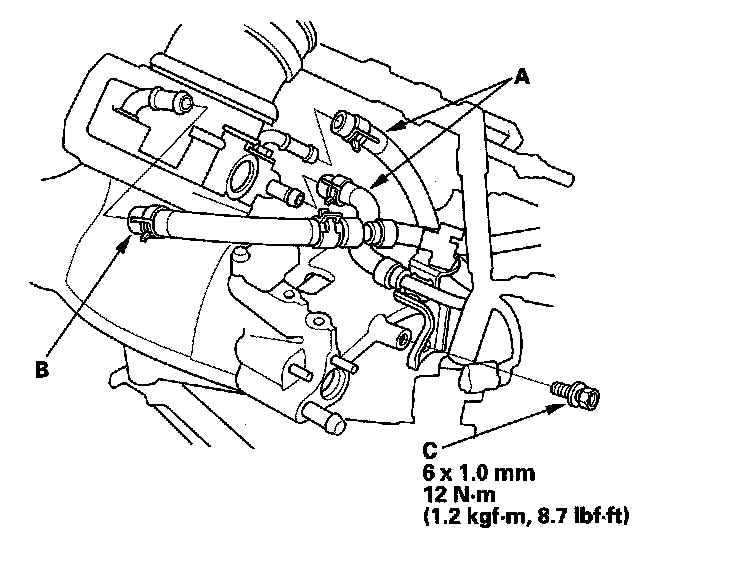 A

B

C
6 x 1.0 mm
12 N·m
(1.2 kgf·m, 8.7 lbf·ft)