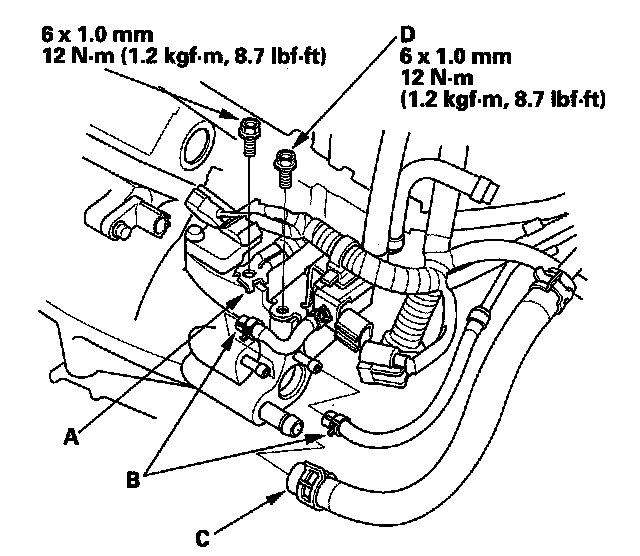 6 x 1.0 mm
12 N·m (1.2 kgf·m, 8.7 lbf·ft)

D
6 x 1.0 mm
12 N·m
(1.2 kgf·m, 8.7 lbf·ft)

A

B

C