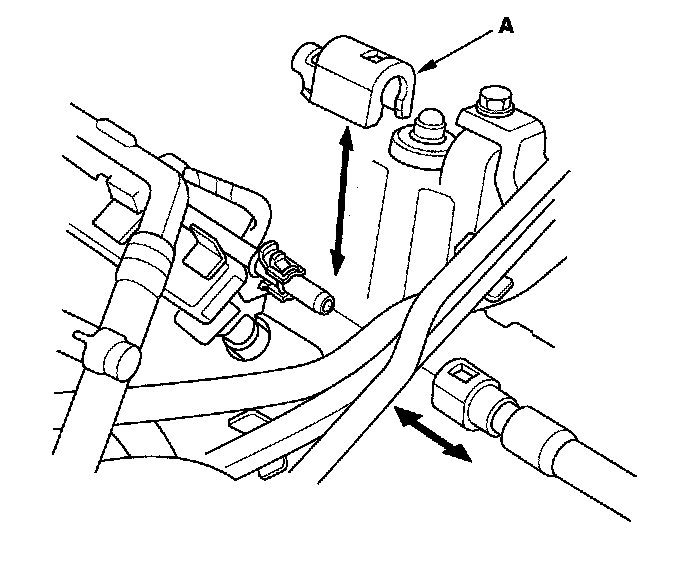 A