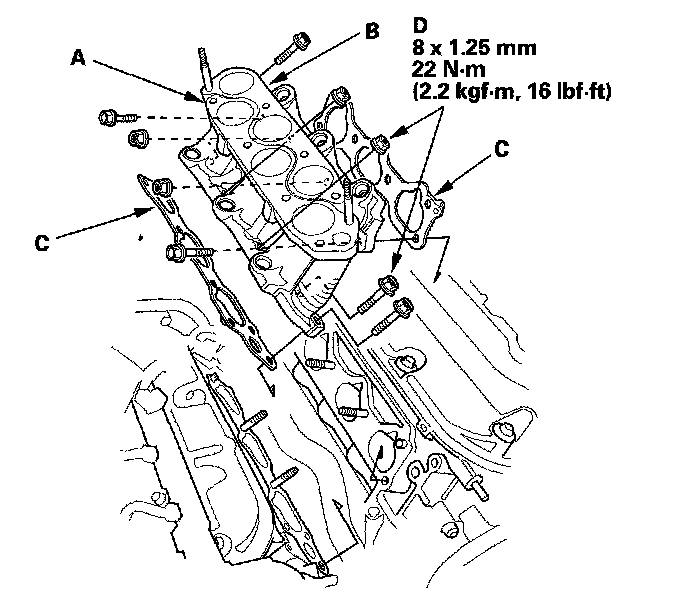 A

B

D
8 x 1.25 mm
22 N·m
(2.2 kgf·m, 16 lbf·ft)

C

C